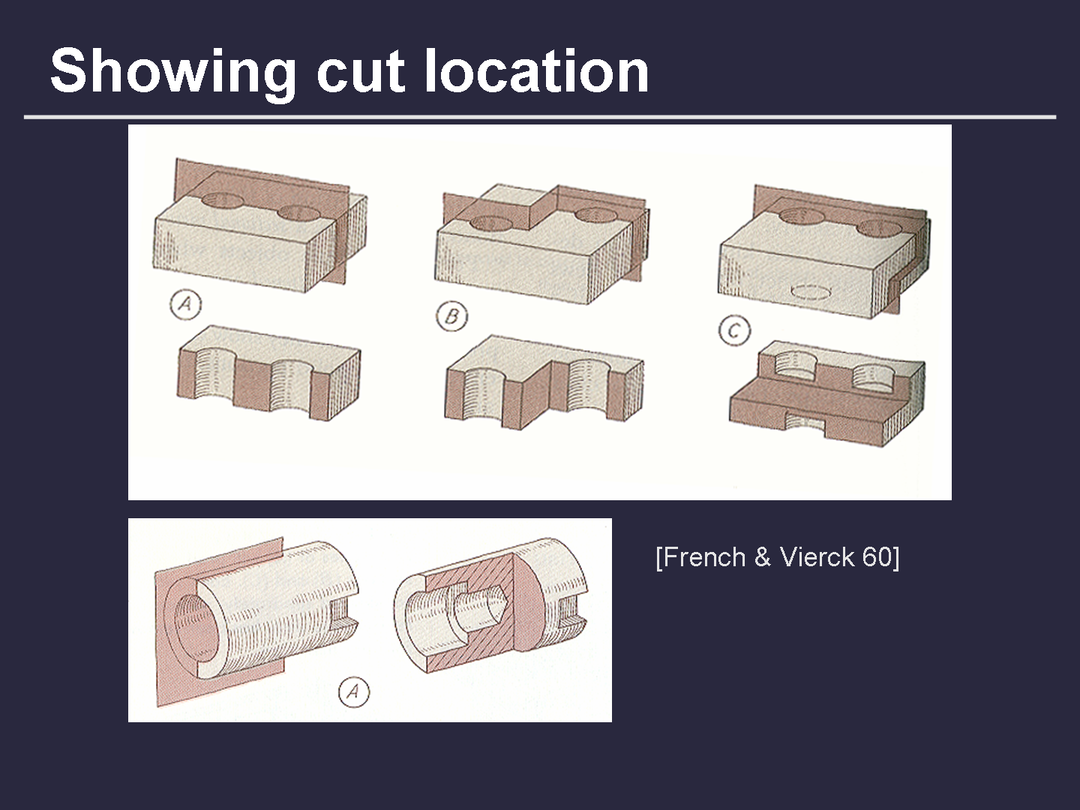 Showing cut location

A

B

C

A

[French & Vierck 60]