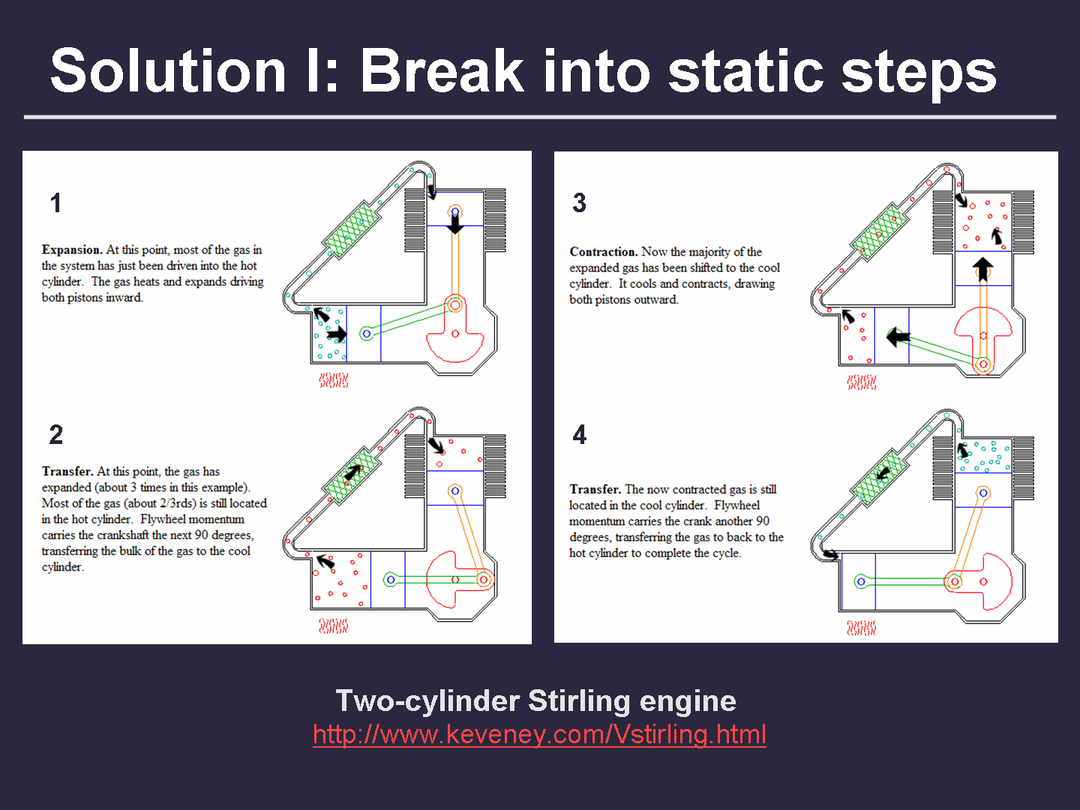 Solution I: Break into static steps

1

Expansion. At this point, most of the gas in the system has just been driven into the hot cylinder. The gas heats and expands driving both pistons inward.

2

Transfer. At this point, the gas has expanded (about 3 times in this example). Most of the gas (about 2/3rds) is still located in the hot cylinder. Flywheel momentum carries the crankshaft the next 90 degrees, transferring the bulk of the gas to the cool cylinder.

3

Contraction. Now the majority of the expanded gas has been shifted to the cool cylinder. It cools and contracts, drawing both pistons outward.

4

Transfer. The now contracted gas is still located in the cool cylinder. Flywheel momentum carries the crank another 90 degrees, transferring the gas to back to the hot cylinder to complete the cycle.

Two-cylinder Stirling engine
http://www.keveney.com/Vstirling.html