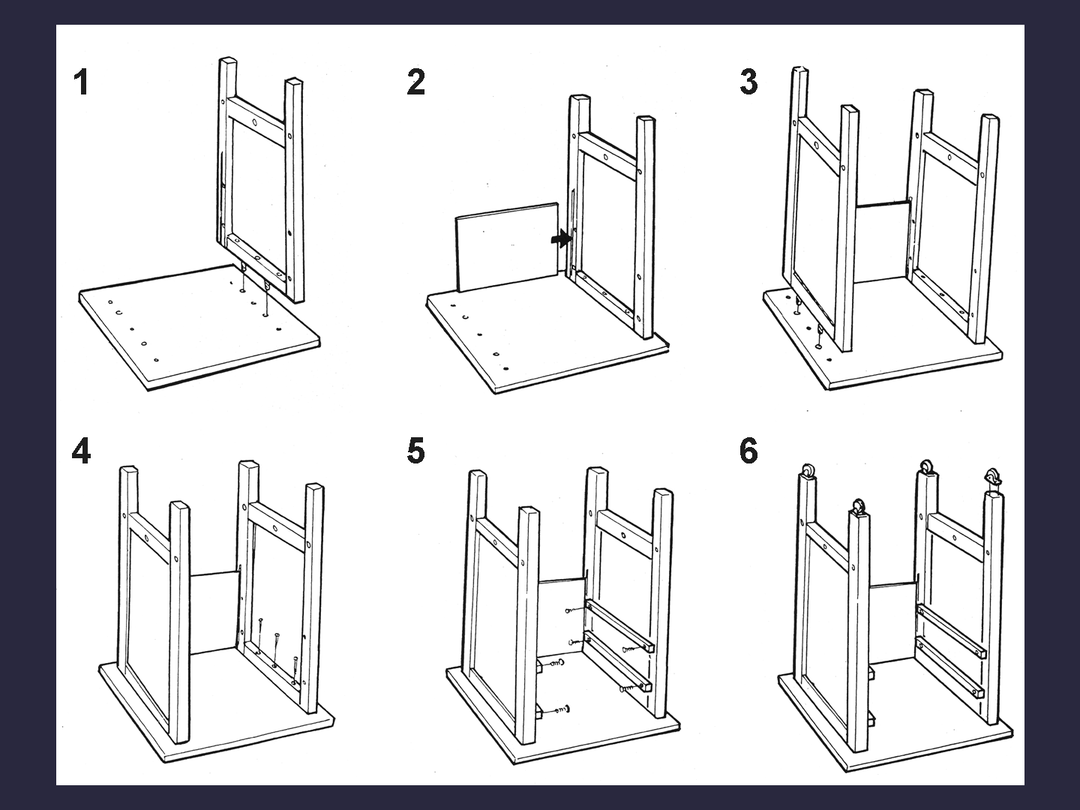 1

2

3

4

5

6