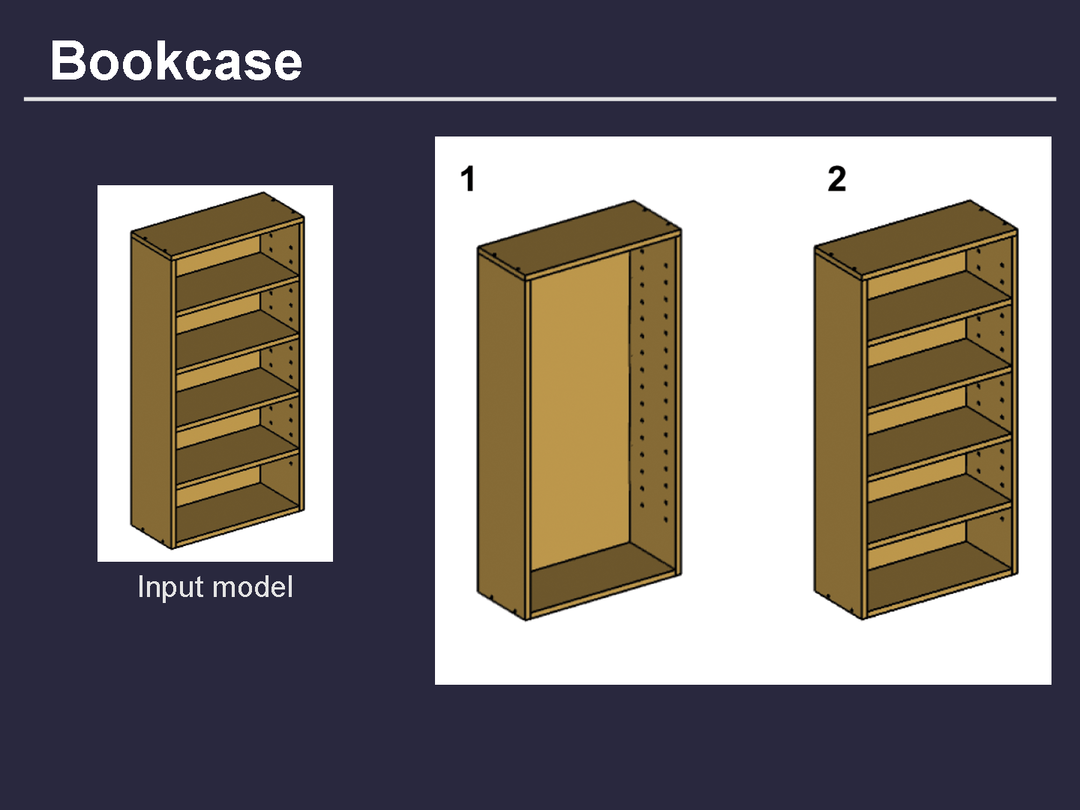 Bookcase

Input model

1

2