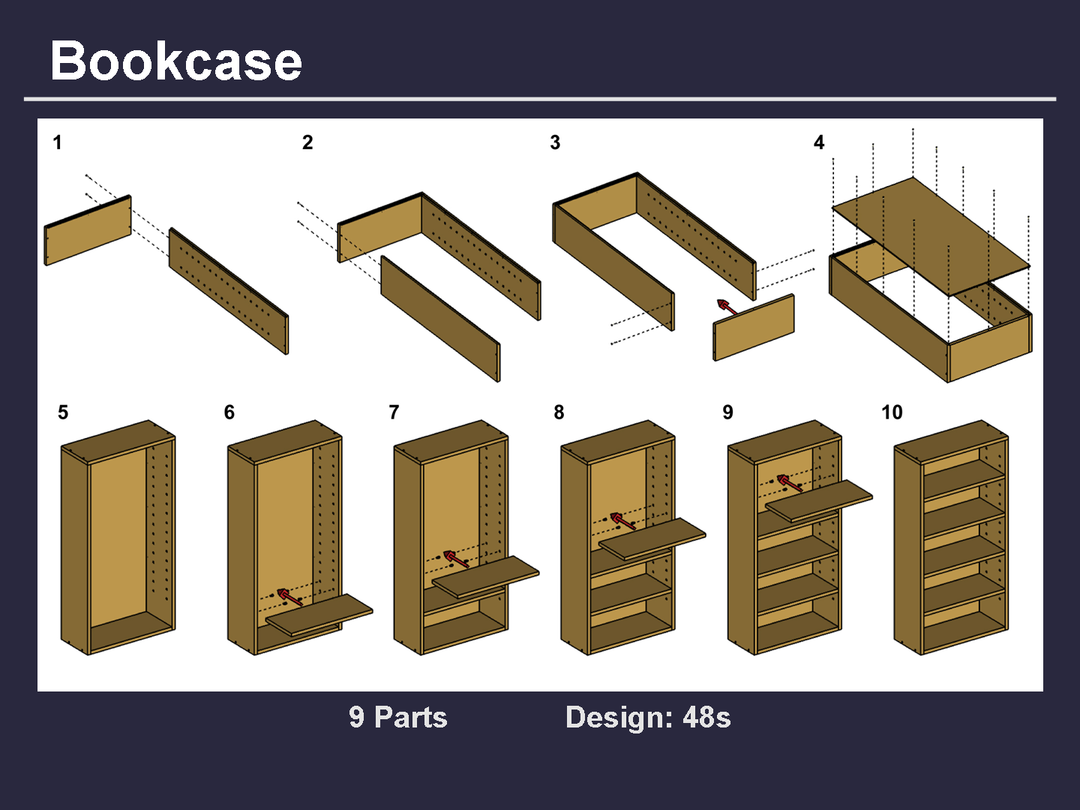 Bookcase

1

2

3

4

5

6

7

8

9

10

9 Parts

Design: 48s