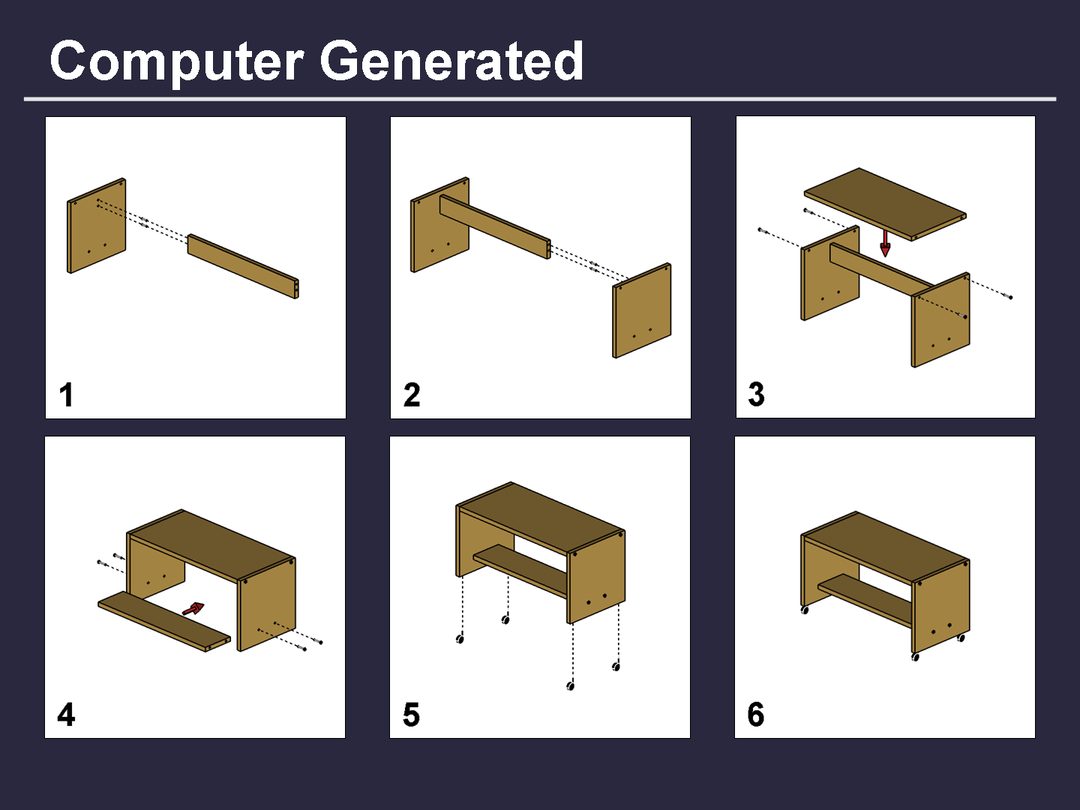 Computer Generated

1

2

3

4

5

6